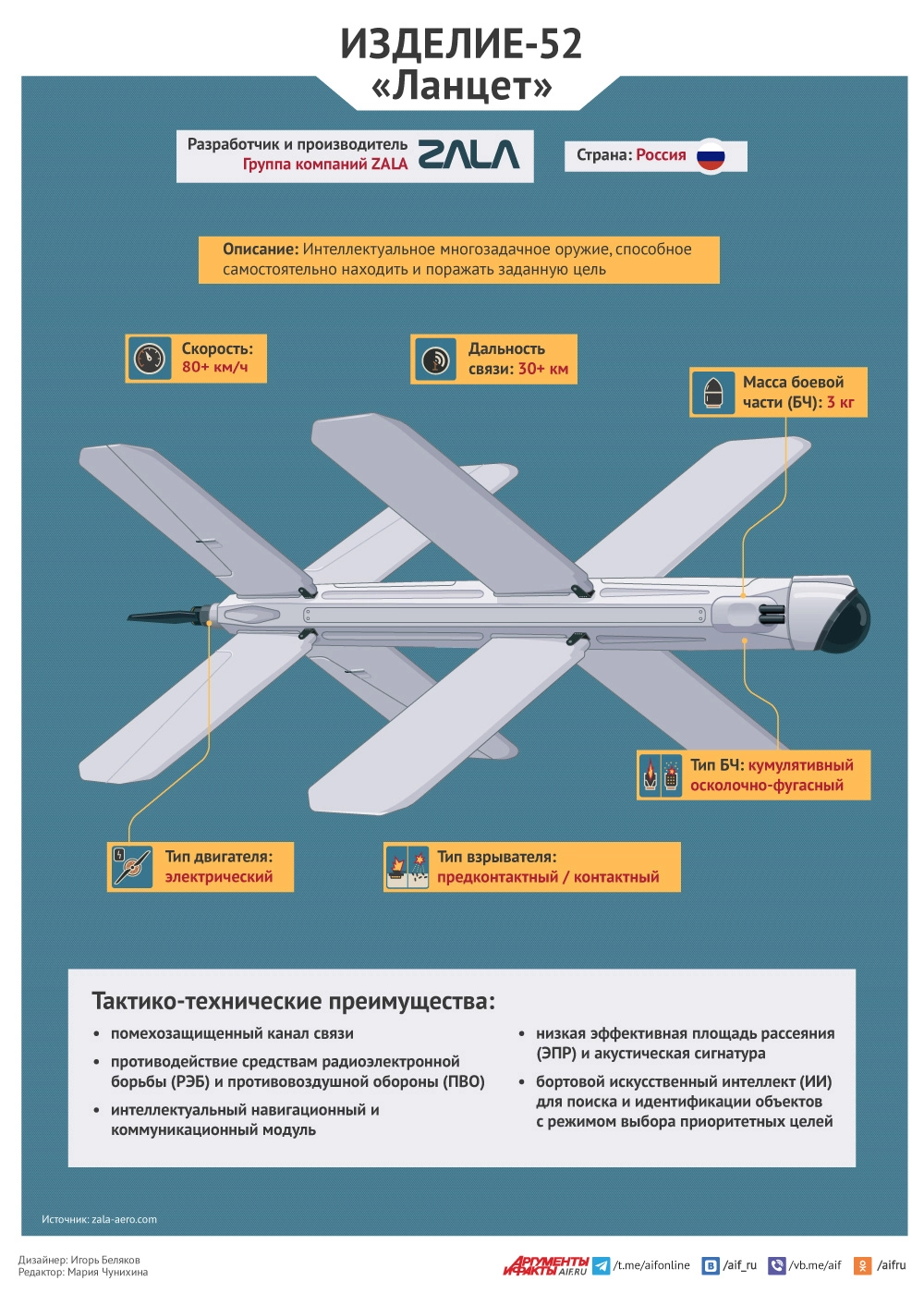 ИЗДЕЛИЕ-52
«Ланцет»

Разработчик и производитель
Группа компаний ZALA
ZALA

Страна: Россия

Описание: Интеллектуальное многозадачное оружие, способное самостоятельно находить и поражать заданную цель

Скорость:
80+ км/ч

Дальность связи: 30+ км

Масса боевой части (БЧ): 3 кг

Тип БЧ: кумулятивный осколочно-фугасный

Тип двигателя:
электрический

Тип взрывателя:
предконтактный / контактный

Тактико-технические преимущества:

• помехозащищенный канал связи
• противодействие средствам радиоэлектронной борьбы (РЭБ) и противовоздушной обороны (ПВО)
• интеллектуальный навигационный и коммуникационный модуль

• низкая эффективная площадь рассеяния (ЭПР) и акустическая сигнатура
• бортовой искусственный интеллект (ИИ) для поиска и идентификации объектов с режимом выбора приоритетных целей

Источник: zala-aero.com

Дизайнер: Игорь Беляков
Редактор: Мария Чунихина

АРГУМЕНТЫ И ФАКТЫ AIF.RU
/t.me/aifonline
/aif_ru
/vb.me/aif
/aifru